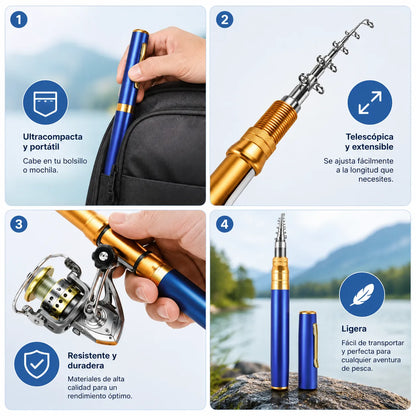 1

Ultracompacta y portátil

Cabe en tu bolsillo o mochila.

2

Telescópica y extensible

Se ajusta fácilmente a la longitud que necesites.

3

Resistente y duradera

Materiales de alta calidad para un rendimiento óptimo.

4

Ligera

Fácil de transportar y perfecta para cualquier aventura de pesca.